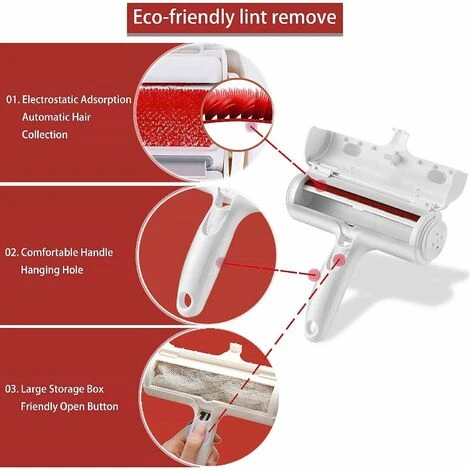 Eco-friendly lint remove

01. Electrostatic Adsorption Automatic Hair Collection

02. Comfortable Handle Hanging Hole

03. Large Storage Box Friendly Open Button