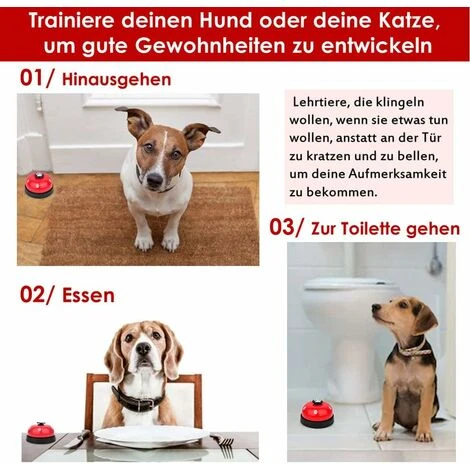 Trainiere deinen Hund oder deine Katze, um gute Gewohnheiten zu entwickeln

01/ Hinausgehen

Lehrtiere, die klingeln wollen, wenn sie etwas tun wollen, anstatt an der Tür zu kratzen und zu bellen, um deine Aufmerksamkeit zu bekommen.

03/ Zur Toilette gehen

02/ Essen