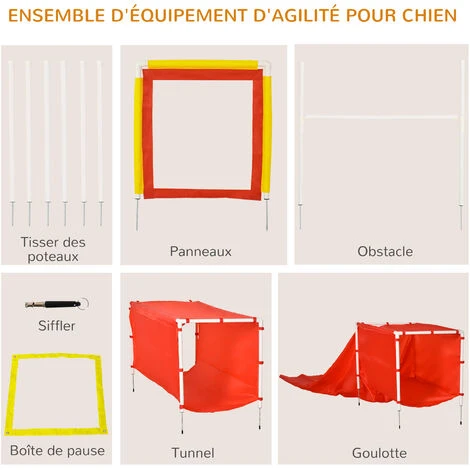 ENSEMBLE D'ÉQUIPEMENT D'AGILITÉ POUR CHIEN

Tisser des poteaux

Panneaux

Obstacle

Siffler

Boîte de pause

Tunnel

Goulotte