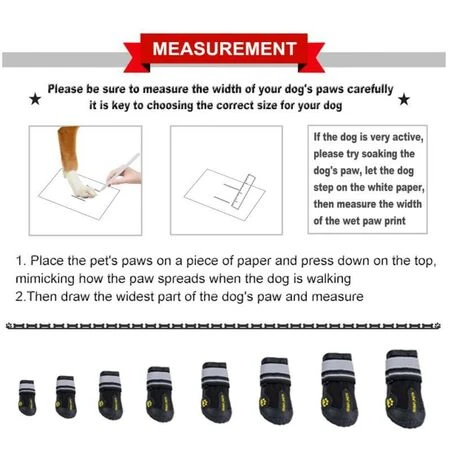 MEASUREMENT

★ Please be sure to measure the width of your dog's paws carefully it is key to choosing the correct size for your dog ★

If the dog is very active, please try soaking the dog's paw, let the dog step on the white paper, then measure the width of the wet paw print

1. Place the pet's paws on a piece of paper and press down on the top, mimicking how the paw spreads when the dog is walking
2.Then draw the widest part of the dog's paw and measure