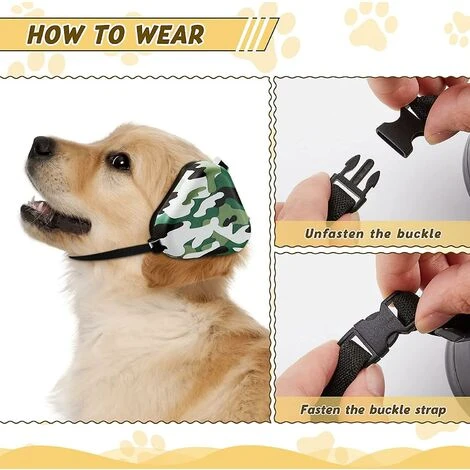 HOW TO WEAR

Unfasten the buckle

Fasten the buckle strap