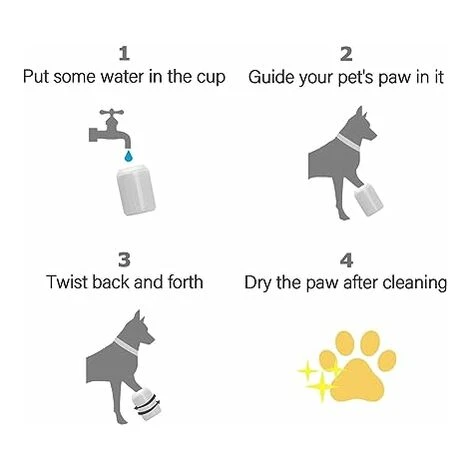 1
Put some water in the cup

2
Guide your pet's paw in it

3
Twist back and forth

4
Dry the paw after cleaning