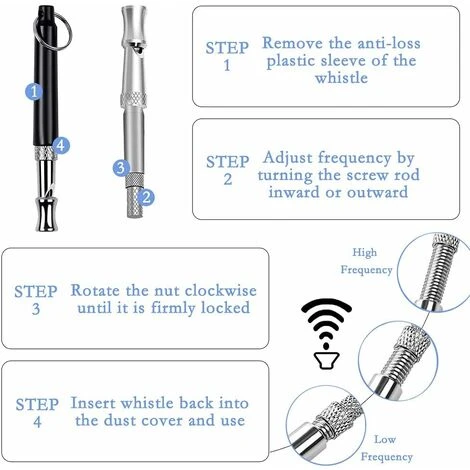 1
4
3
2

STEP 1 Remove the anti-loss plastic sleeve of the whistle

STEP 2 Adjust frequency by turning the screw rod inward or outward

STEP 3 Rotate the nut clockwise until it is firmly locked

STEP 4 Insert whistle back into the dust cover and use

High Frequency

Low Frequency