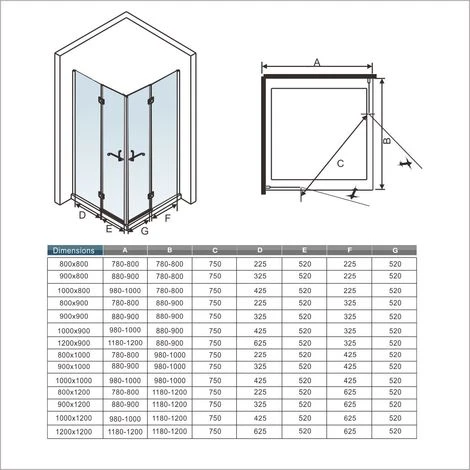 D
E
G
F

A
B
C

| Dimensions | A | B | C | D | E | F | G |
|---|---|---|---|---|---|---|---|
| 800x800 | 780-800 | 780-800 | 750 | 225 | 520 | 225 | 520 |
| 900x800 | 880-900 | 780-800 | 750 | 325 | 520 | 225 | 520 |
| 1000x800 | 980-1000 | 780-800 | 750 | 425 | 520 | 225 | 520 |
| 800x900 | 780-800 | 880-900 | 750 | 225 | 520 | 325 | 520 |
| 900x900 | 880-900 | 880-900 | 750 | 325 | 520 | 325 | 520 |
| 1000x900 | 980-1000 | 880-900 | 750 | 425 | 520 | 325 | 520 |
| 1200x900 | 1180-1200 | 880-900 | 750 | 625 | 520 | 325 | 520 |
| 800x1000 | 780-800 | 980-1000 | 750 | 225 | 520 | 425 | 520 |
| 900x1000 | 880-900 | 980-1000 | 750 | 325 | 520 | 425 | 520 |
| 1000x1000 | 980-1000 | 980-1000 | 750 | 425 | 520 | 425 | 520 |
| 800x1200 | 780-800 | 1180-1200 | 750 | 225 | 520 | 625 | 520 |
| 900x1200 | 880-900 | 1180-1200 | 750 | 325 | 520 | 625 | 520 |
| 1000x1200 | 980-1000 | 1180-1200 | 750 | 425 | 520 | 625 | 520 |
| 1200x1200 | 1180-1200 | 1180-1200 | 750 | 625 | 520 | 625 | 520 |