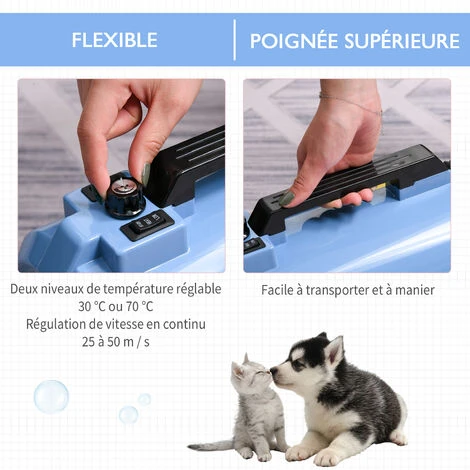 FLEXIBLE

Deux niveaux de température réglable
30 °C ou 70 °C
Régulation de vitesse en continu
25 à 50 m / s

POIGNÉE SUPÉRIEURE

Facile à transporter et à manier